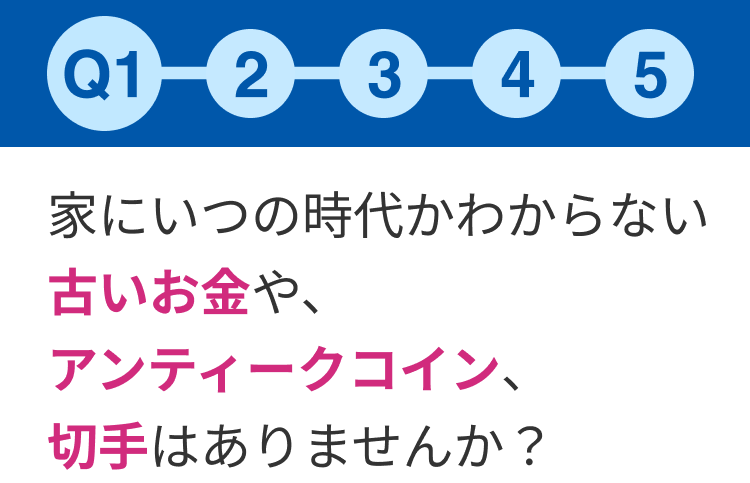 Q1 2 3 4 5

家にいつの時代かわからない
古いお金や、
アンティークコイン、
切手はありませんか？